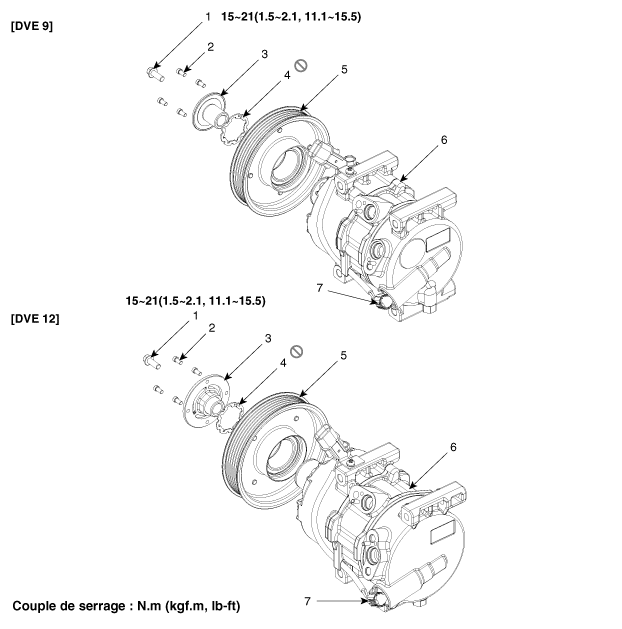 [DVE 9]

1 15~21(1.5~2.1, 11.1~15.5)

2

3

4

5

6

7

15~21(1.5~2.1, 11.1~15.5)

[DVE 12]

1

2

3

4

5

6

7

Couple de serrage : N.m (kgf.m, lb-ft)