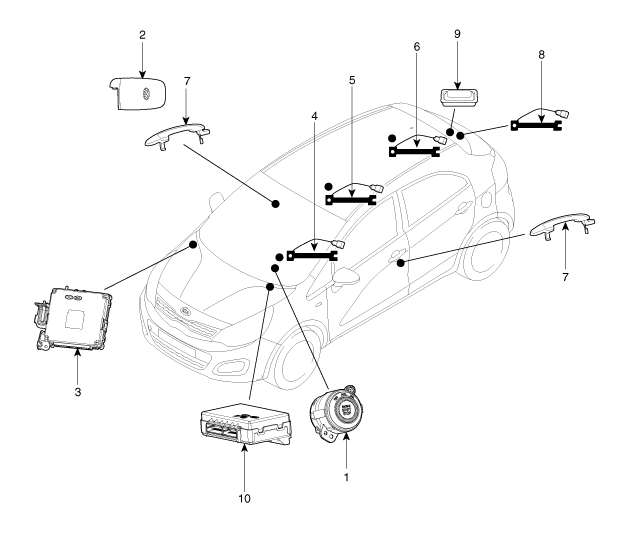 2
7
9
6
8
5
4
7
3
10
1