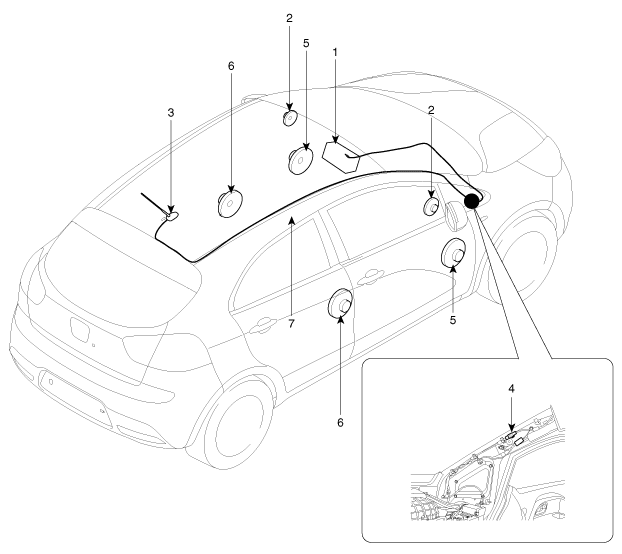 2
5
1
6
3
2
7
5
6
4