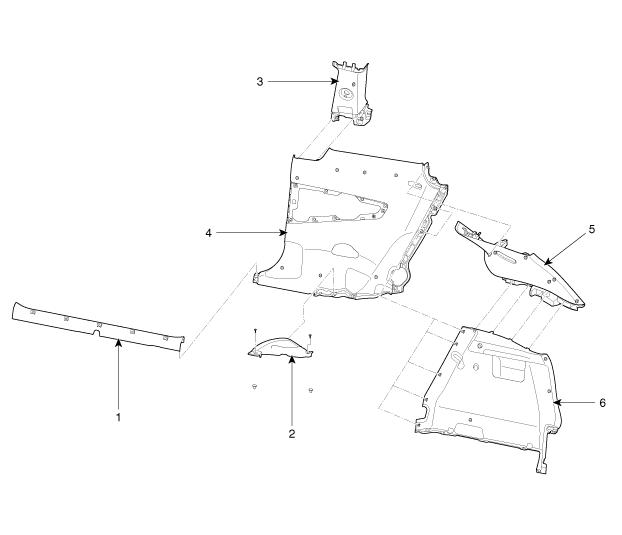 3
4
5
1
2
6