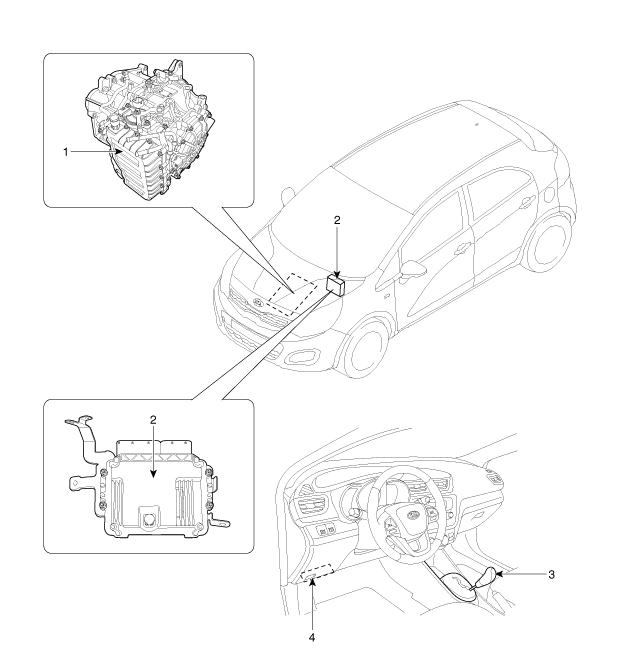 1
2
2
3
4