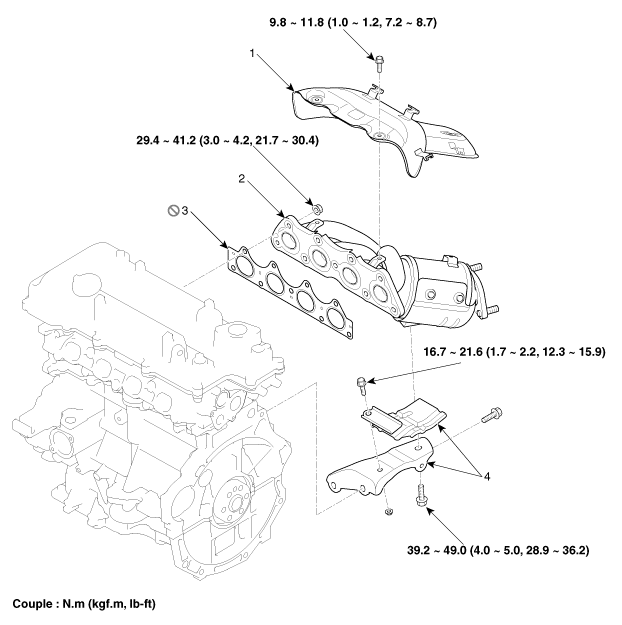 9.8 ~ 11.8 (1.0 ~ 1.2, 7.2 ~ 8.7)

1

29.4 ~ 41.2 (3.0 ~ 4.2, 21.7 ~ 30.4)

2

3

16.7 ~ 21.6 (1.7 ~ 2.2, 12.3 ~ 15.9)

4

39.2 ~ 49.0 (4.0 ~ 5.0, 28.9 ~ 36.2)

Couple : N.m (kgf.m, lb-ft)