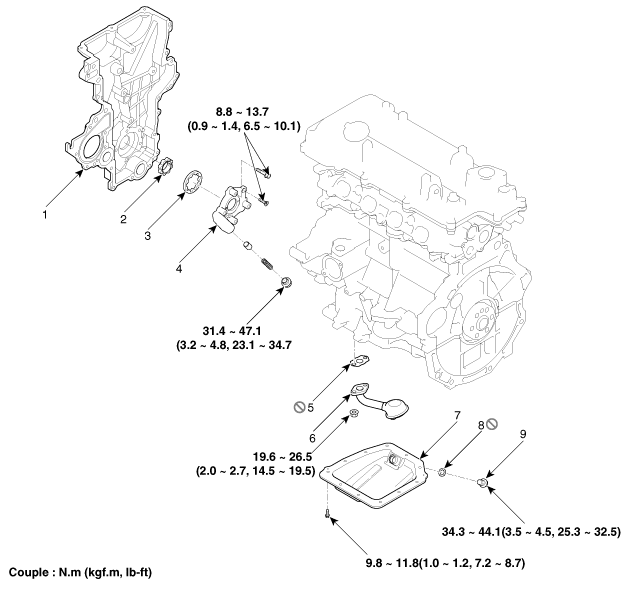 8.8 ~ 13.7
(0.9 ~ 1.4, 6.5 ~ 10.1)

1

2

3

4

31.4 ~ 47.1
(3.2 ~ 4.8, 23.1 ~ 34.7

5

6

7

8

9

19.6 ~ 26.5
(2.0 ~ 2.7, 14.5 ~ 19.5)

34.3 ~ 44.1(3.5 ~ 4.5, 25.3 ~ 32.5)

9.8 ~ 11.8(1.0 ~ 1.2, 7.2 ~ 8.7)

Couple : N.m (kgf.m, lb-ft)