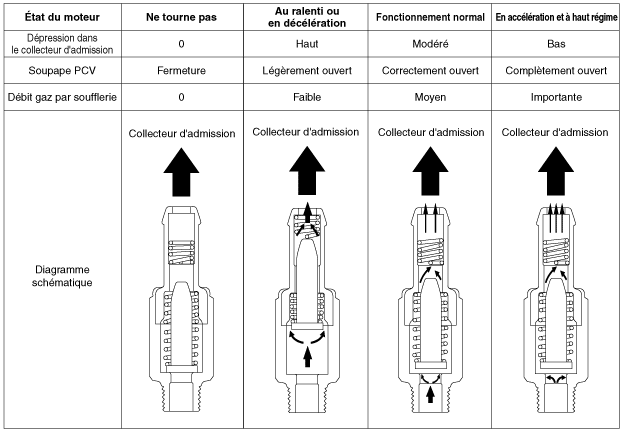 | État du moteur | Ne tourne pas | Au ralenti ou en décélération | Fonctionnement normal | En accélération et à haut régime |
|---|---|---|---|---|
| Dépression dans le collecteur d'admission | 0 | Haut | Modéré | Bas |
| Soupape PCV | Fermeture | Légèrement ouvert | Correctement ouvert | Complètement ouvert |
| Débit gaz par soufflerie | 0 | Faible | Moyen | Importante |
| Diagramme schématique | Collecteur d'admission | Collecteur d'admission | Collecteur d'admission | Collecteur d'admission |