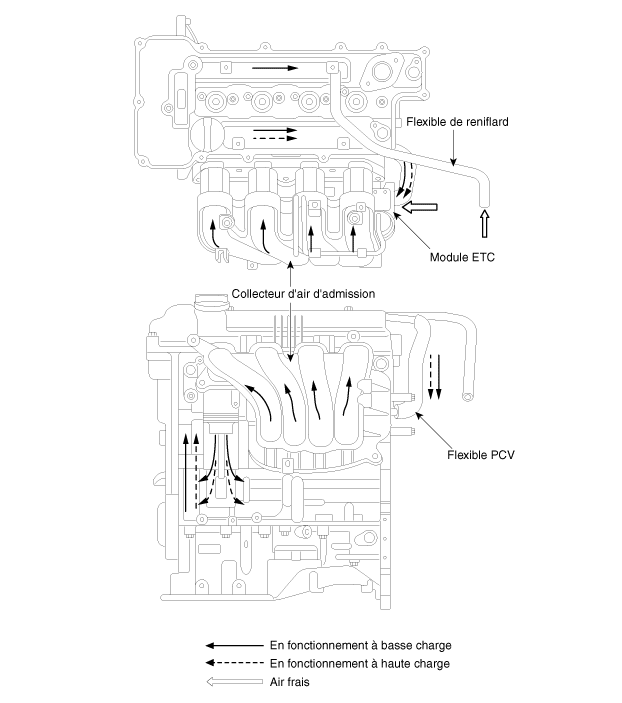 Flexible de reniflard

Module ETC

Collecteur d'air d'admission

Flexible PCV

En fonctionnement à basse charge

En fonctionnement à haute charge

Air frais