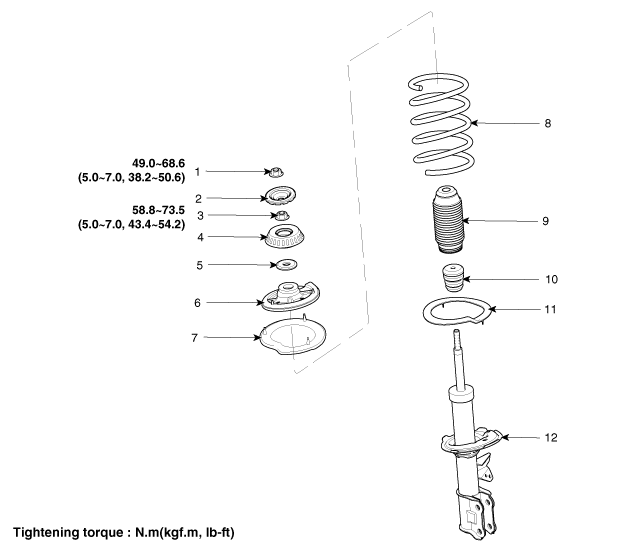 49.0~68.6
(5.0~7.0, 38.2~50.6)

1

2

58.8~73.5
(5.0~7.0, 43.4~54.2)

3

4

5

6

7

8

9

10

11

12

Tightening torque : N.m(kgf.m, lb-ft)