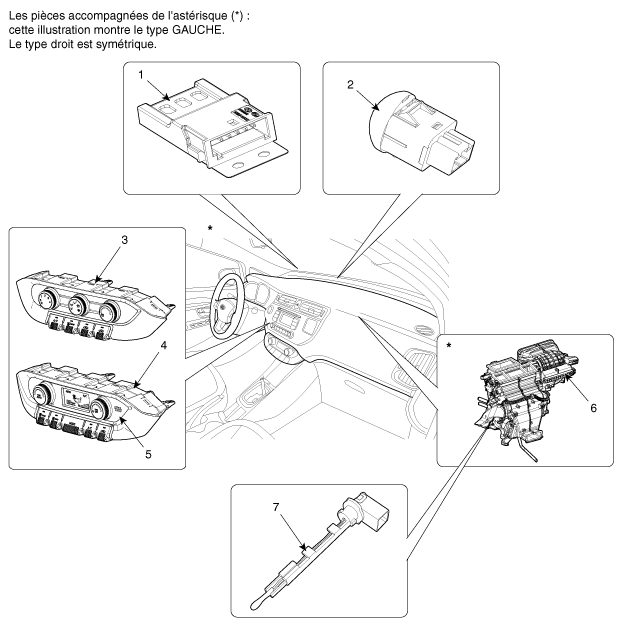 Les pièces accompagnées de l'astérisque (*) :
cette illustration montre le type GAUCHE.
Le type droit est symétrique.

1

2

*

3

4

5

*

6

7