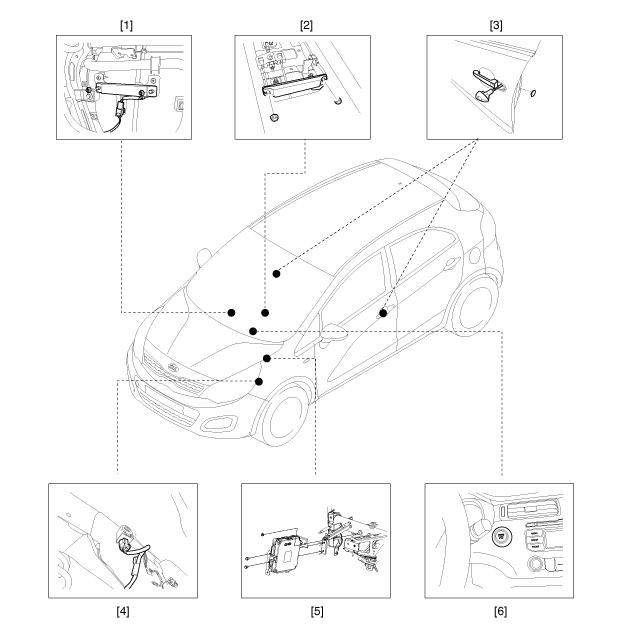 [1]

[2]

[3]

[4]

[5]

[6]