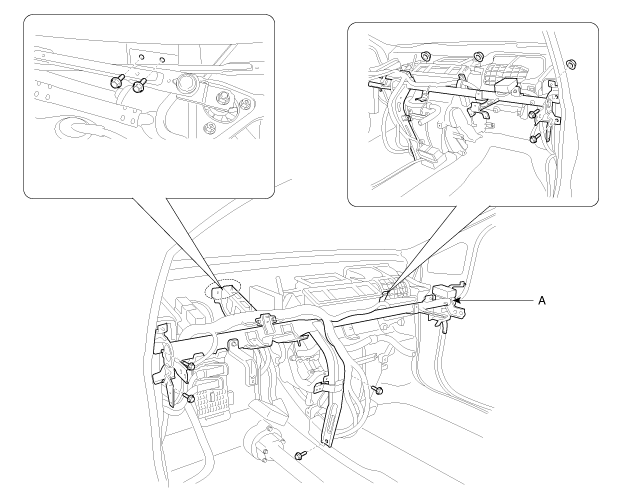 A