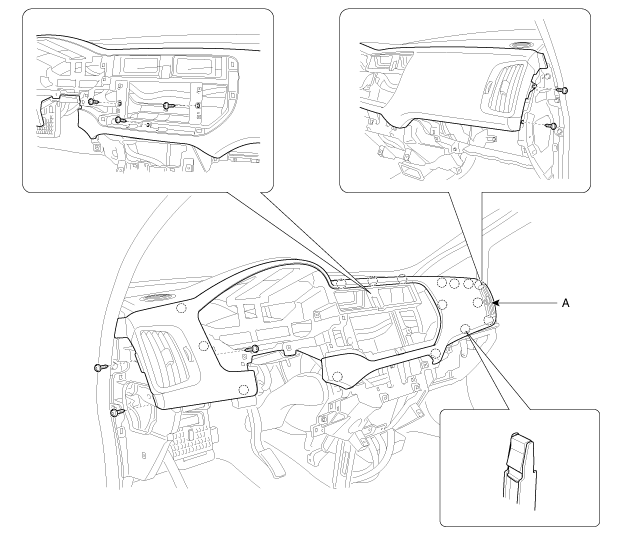 A